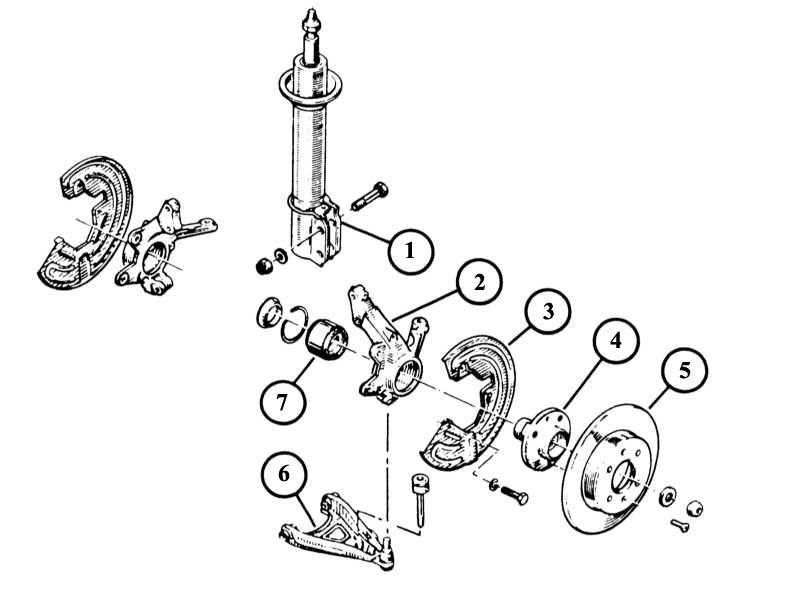 1
2
3
4
5
7
6