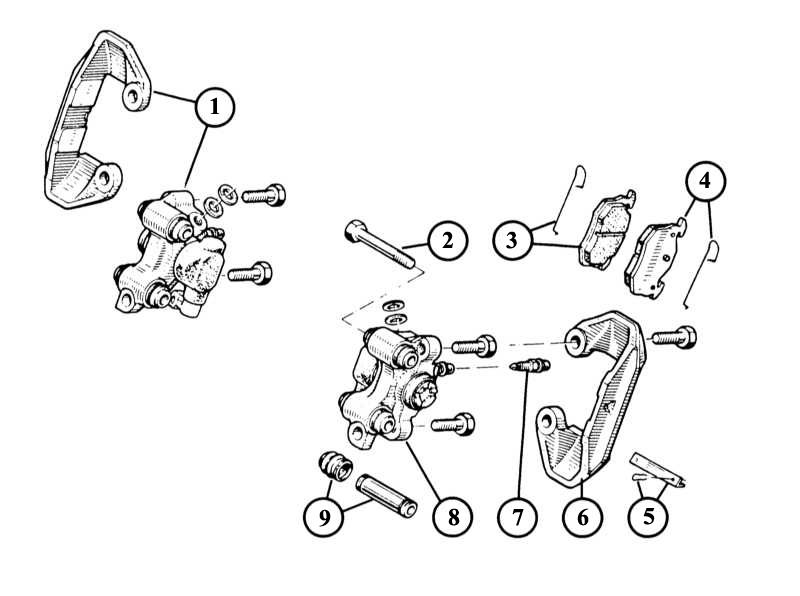 1
2
3
4
9
8
7
6
5