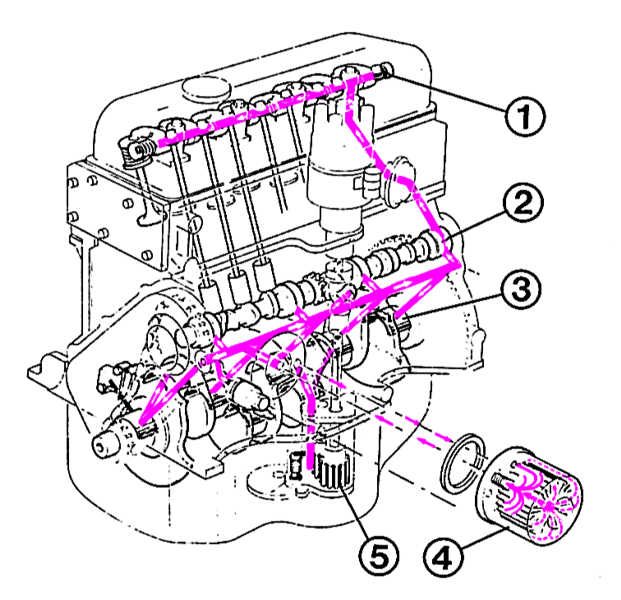 1
2
3
5
4