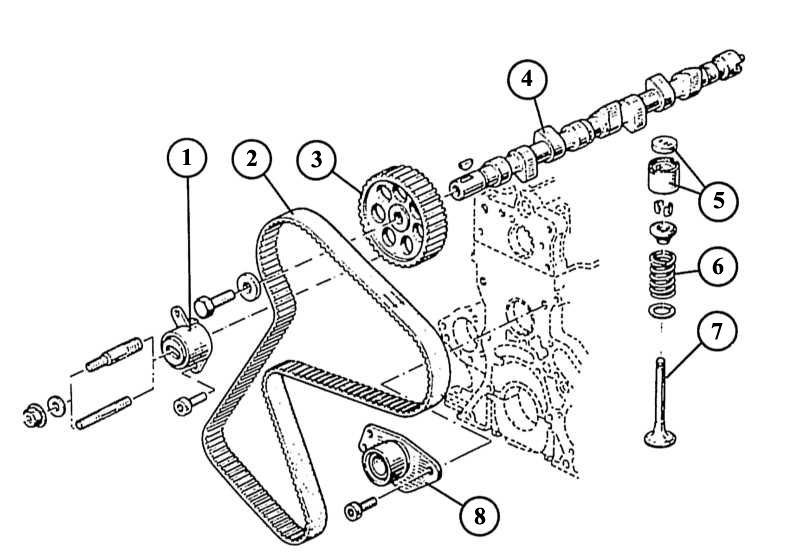 1
2
3
4
5
6
7
8