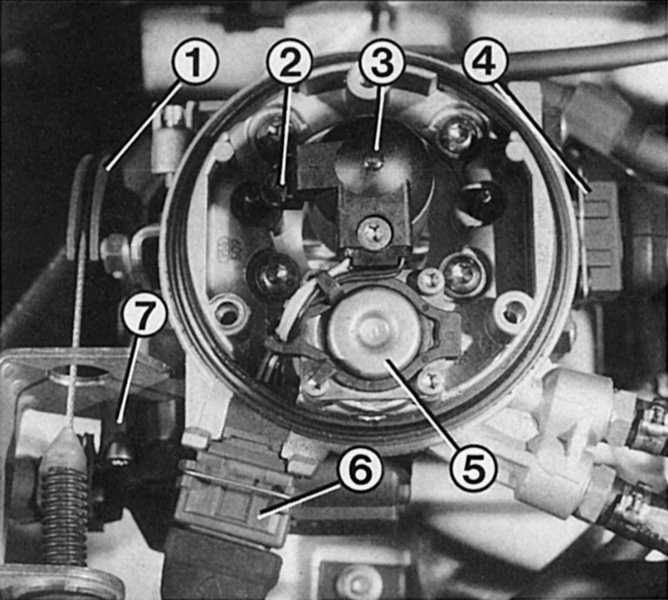 1
2
3
4
7
5
6