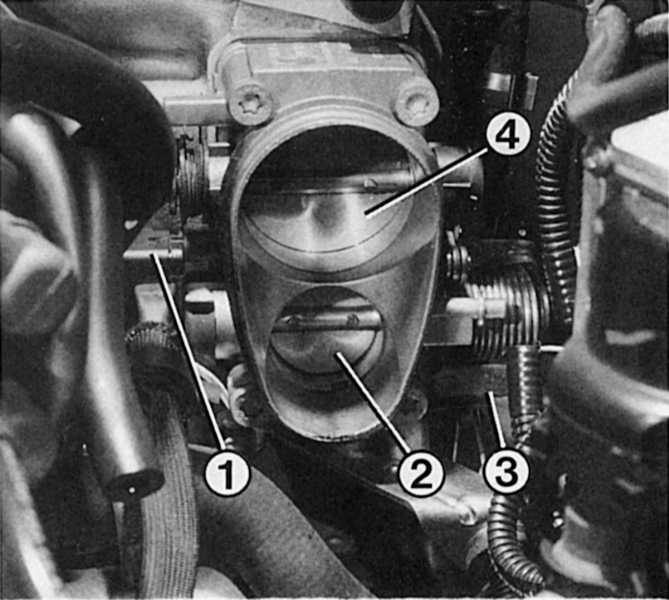 4

1

2

3