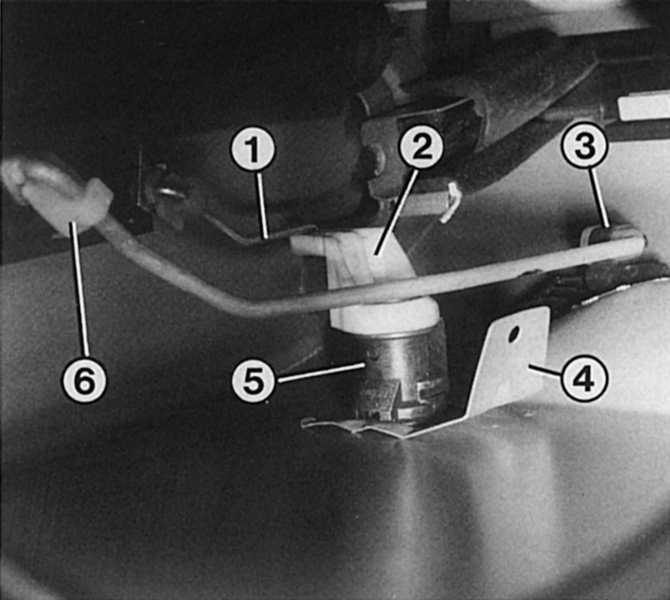 1
2
3
6
5
4