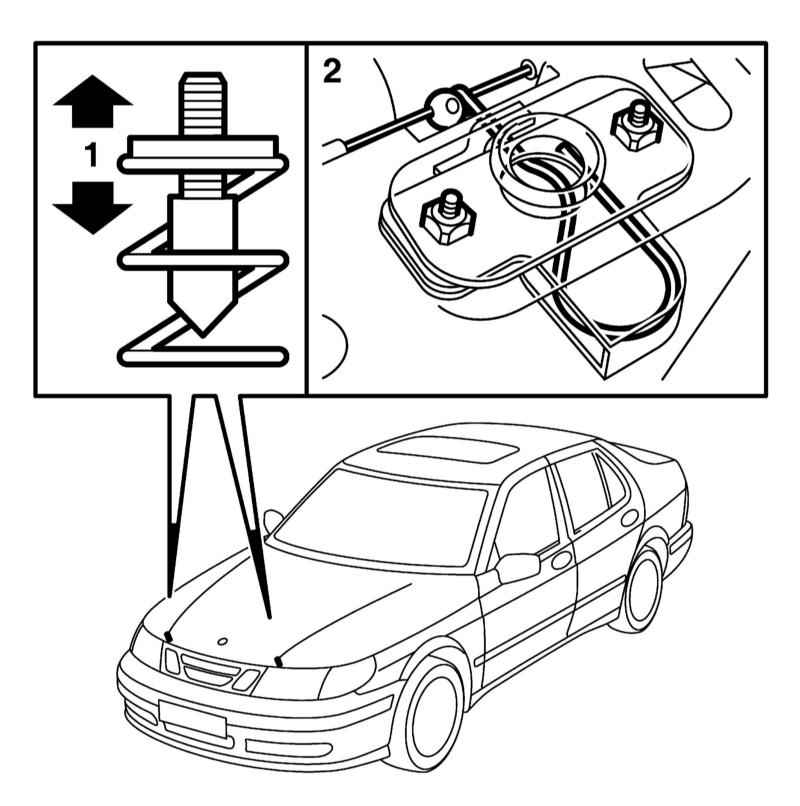 1

2