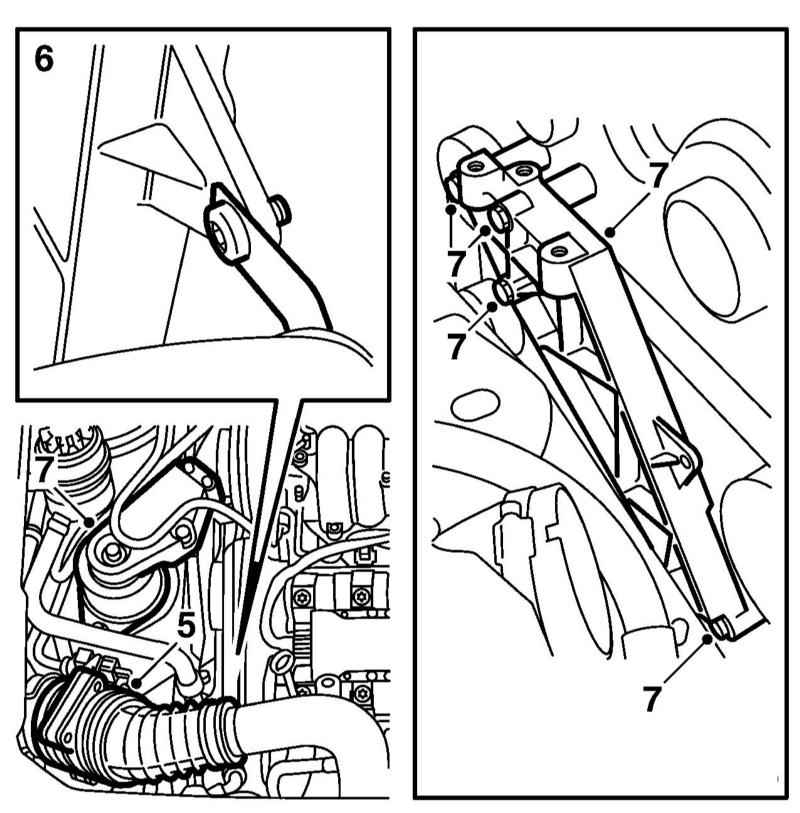 6

7

5

7

7

7

7