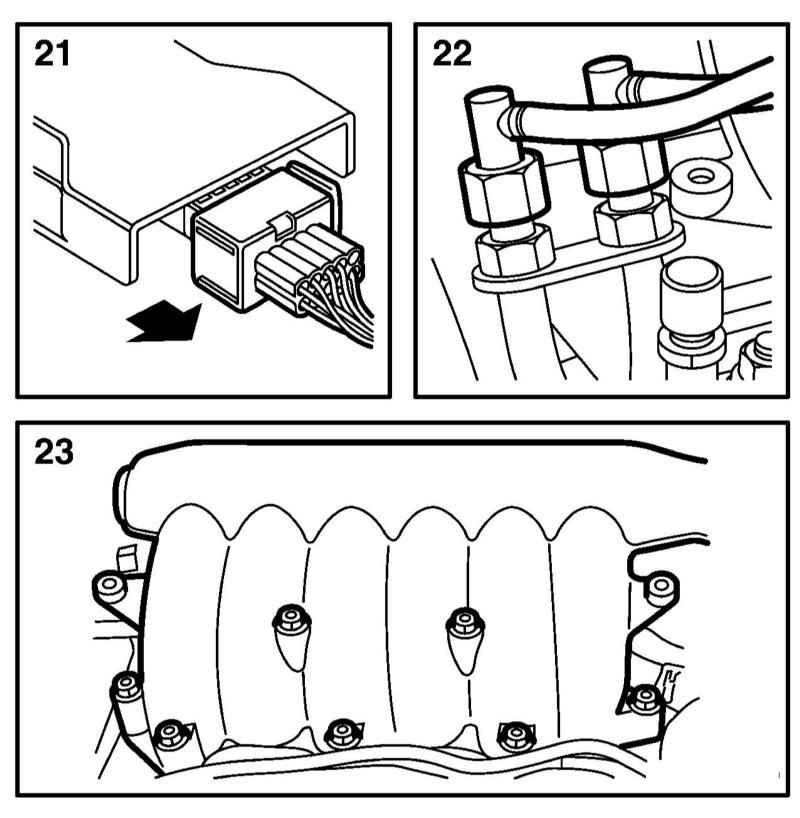 21

22

23