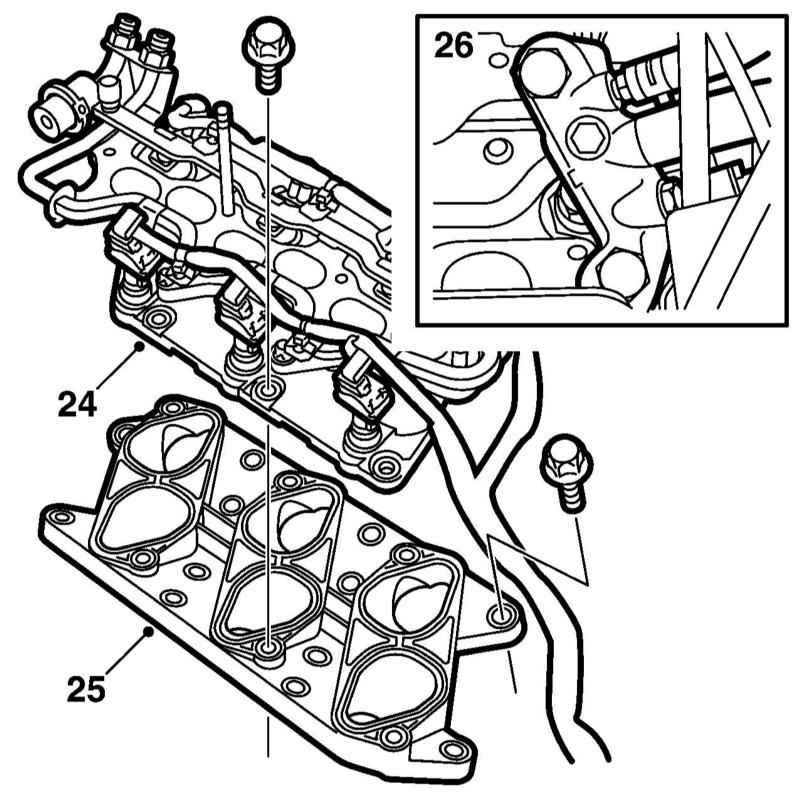 26
24
25