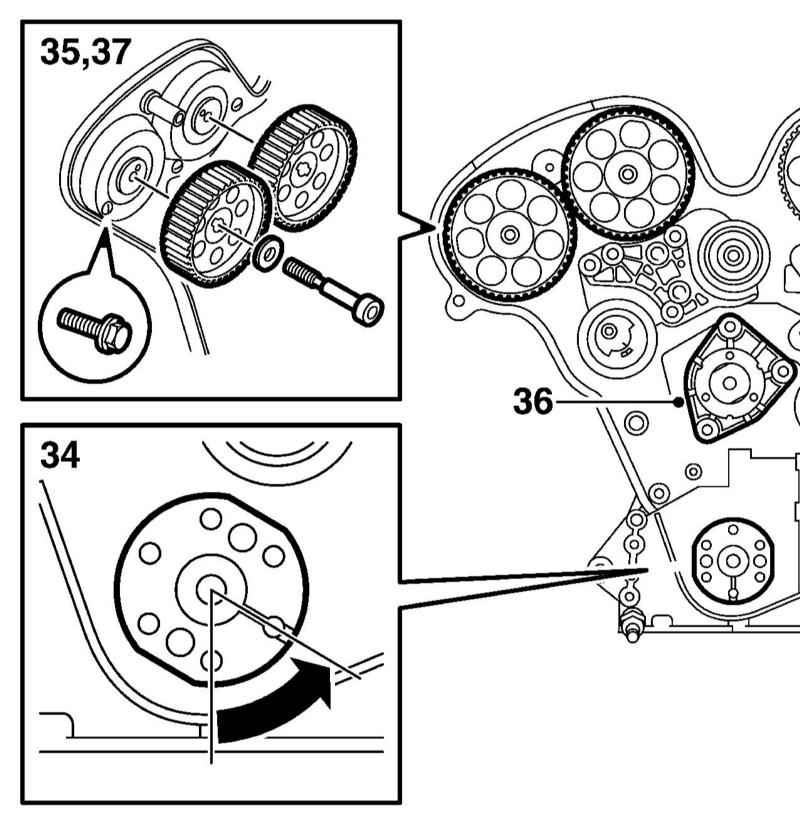 35,37

36

34