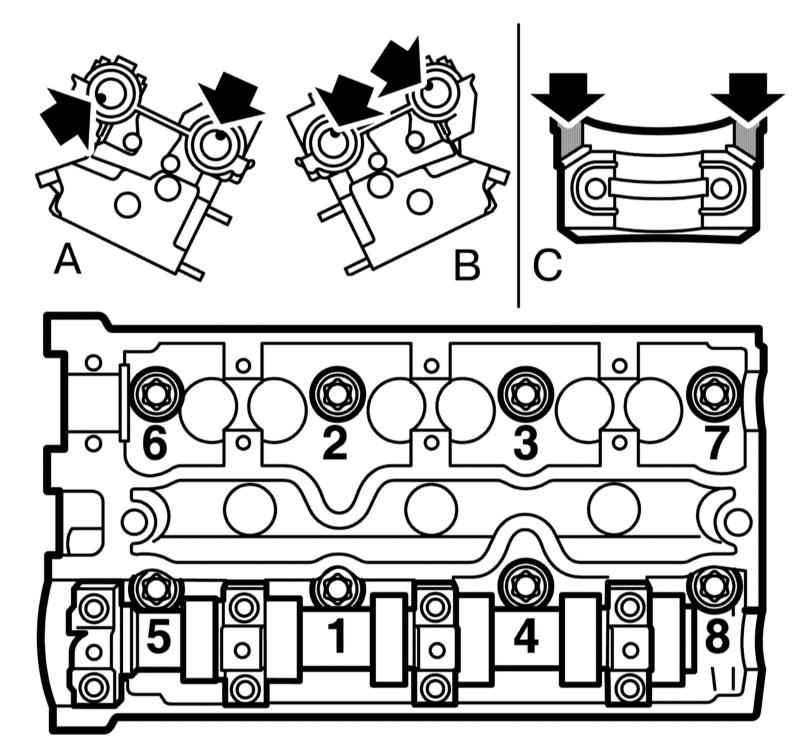 A
B
C
6
2
3
7
5
1
4
8