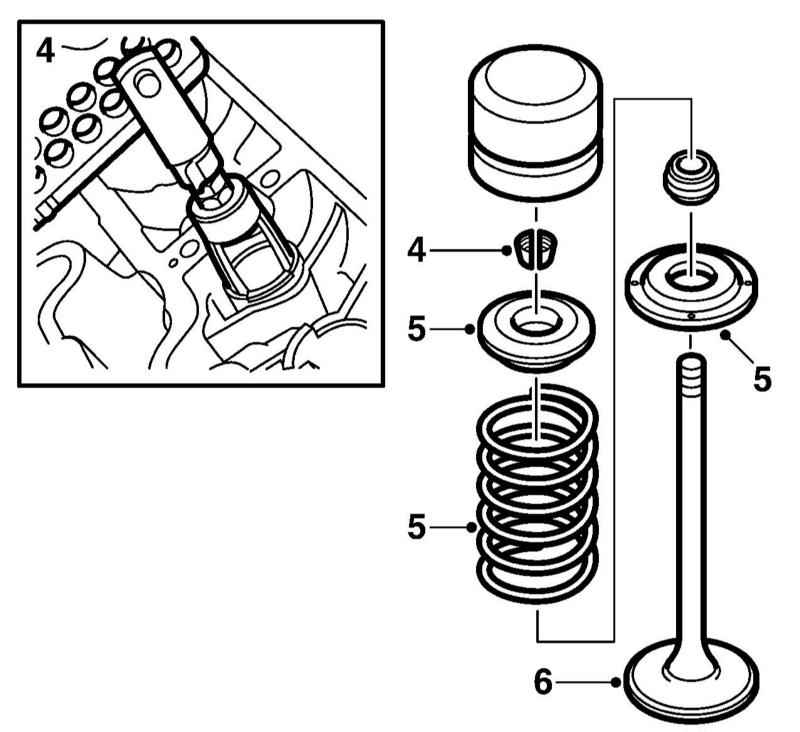 4
4
5
5
5
6