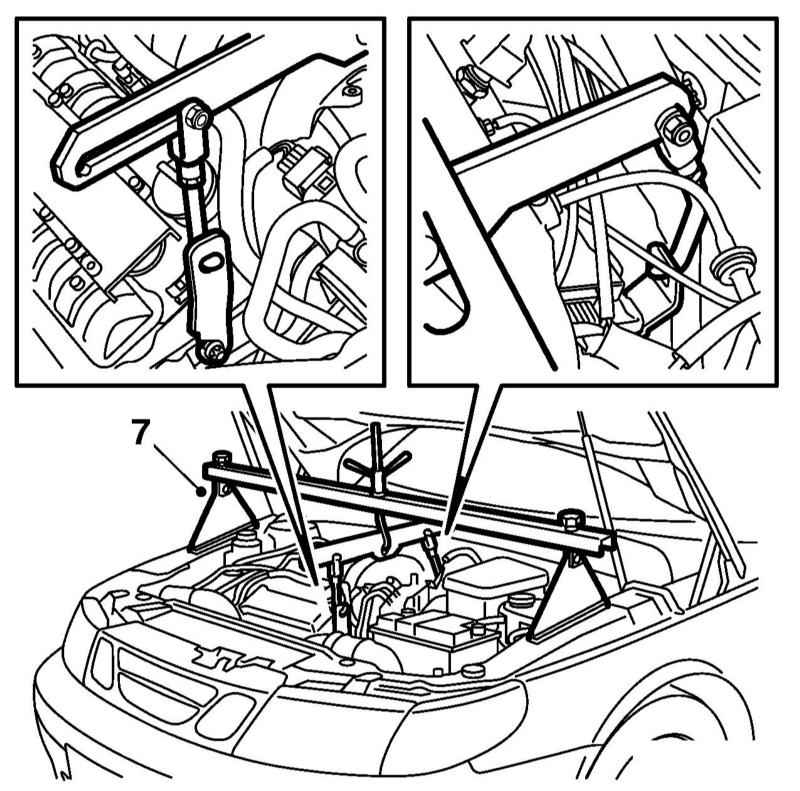 7