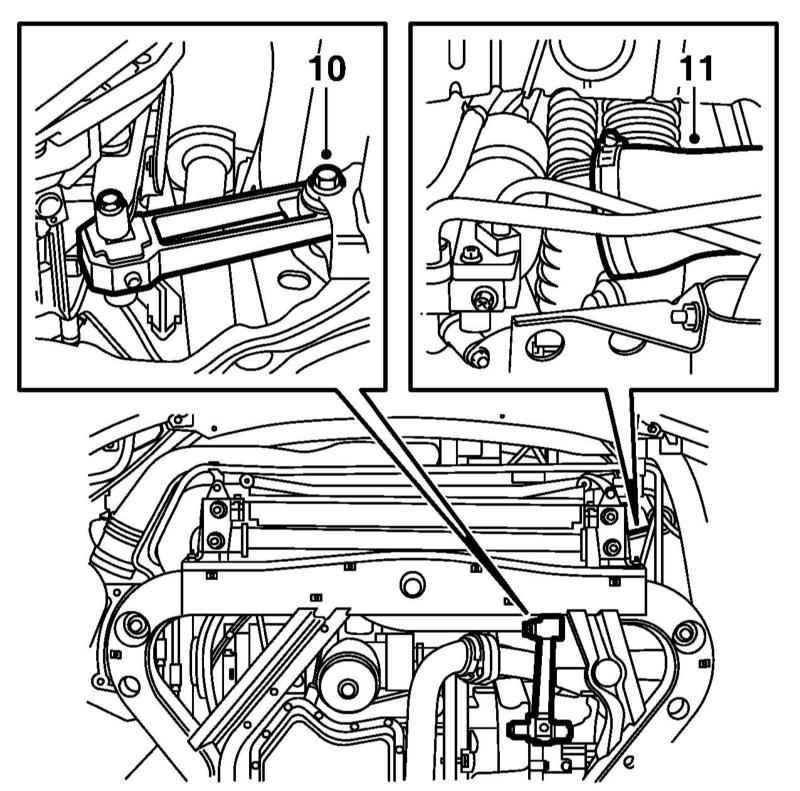 10

11