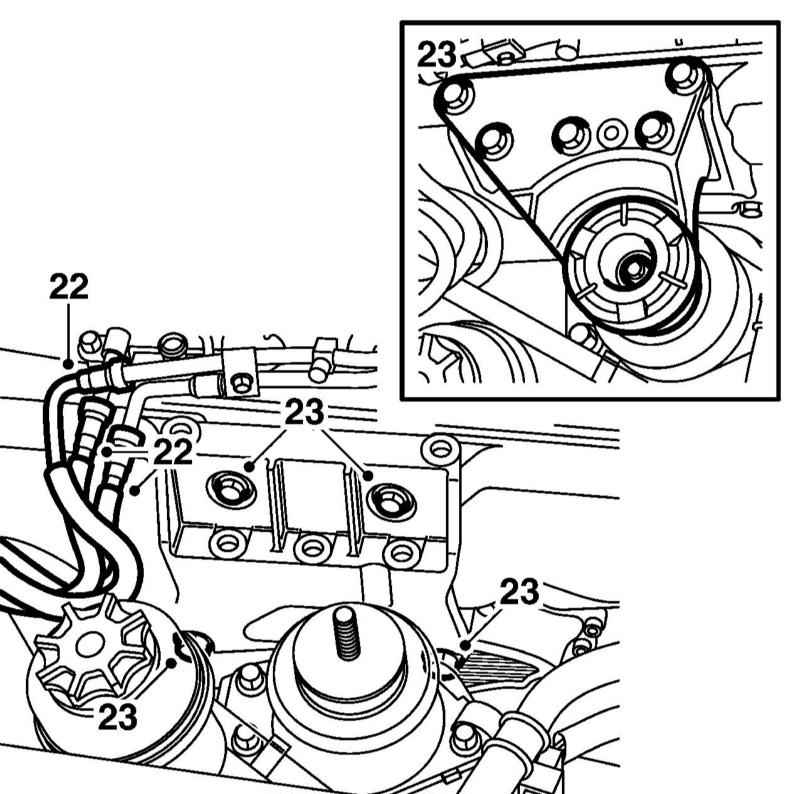 23
22
23
22
23
23