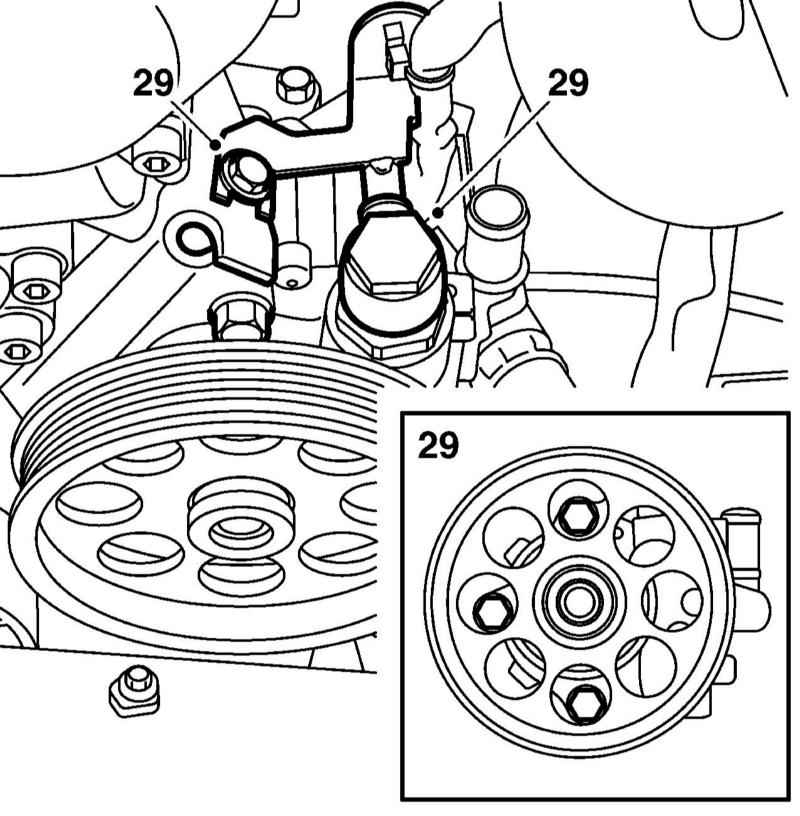 29
29
29