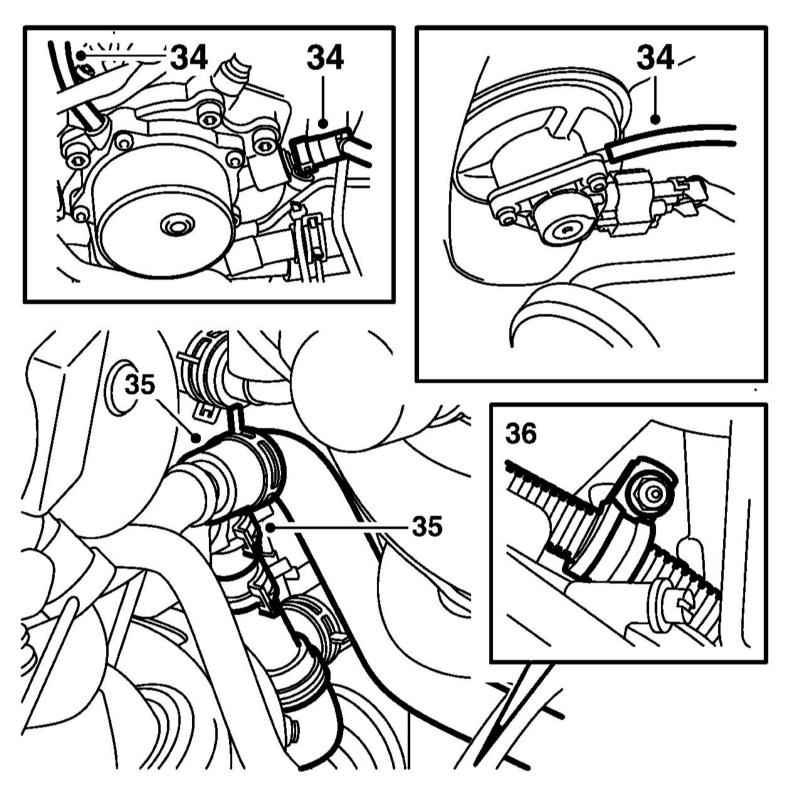 34
34
34
35
35
36