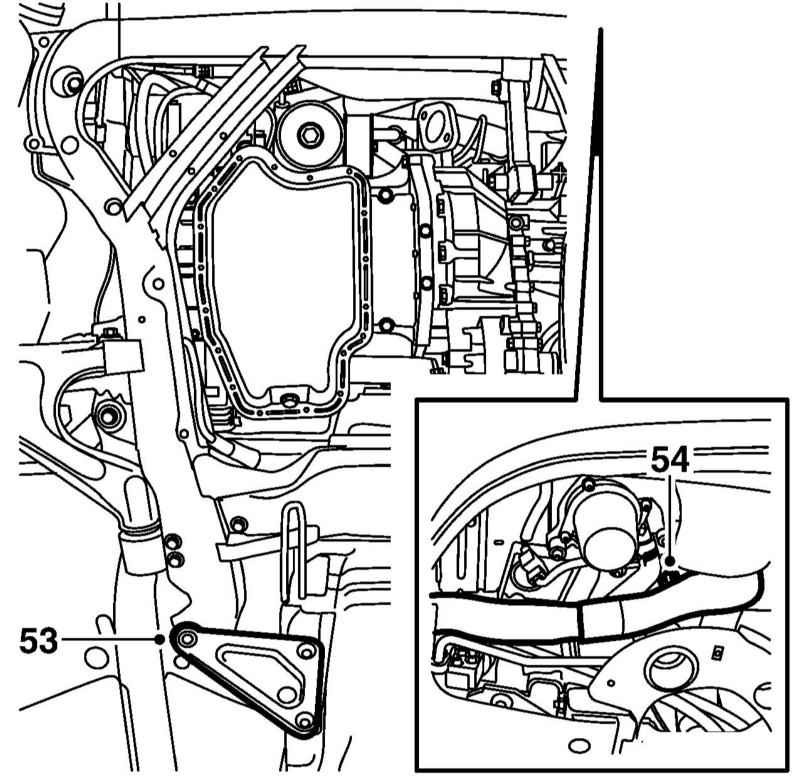 54

53