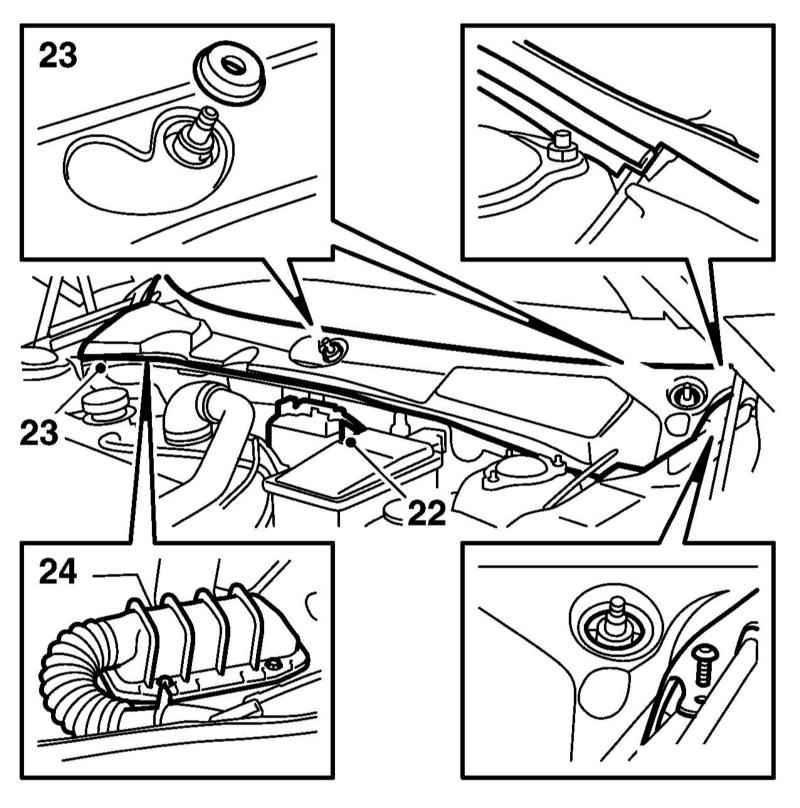 23

23

22

24