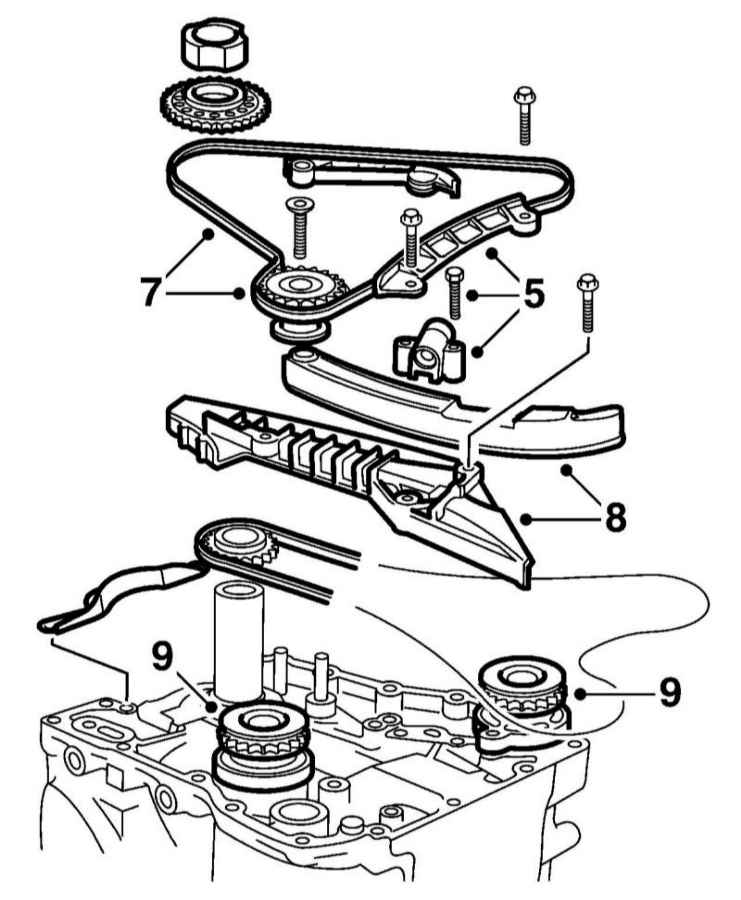 7
5
8
9
9