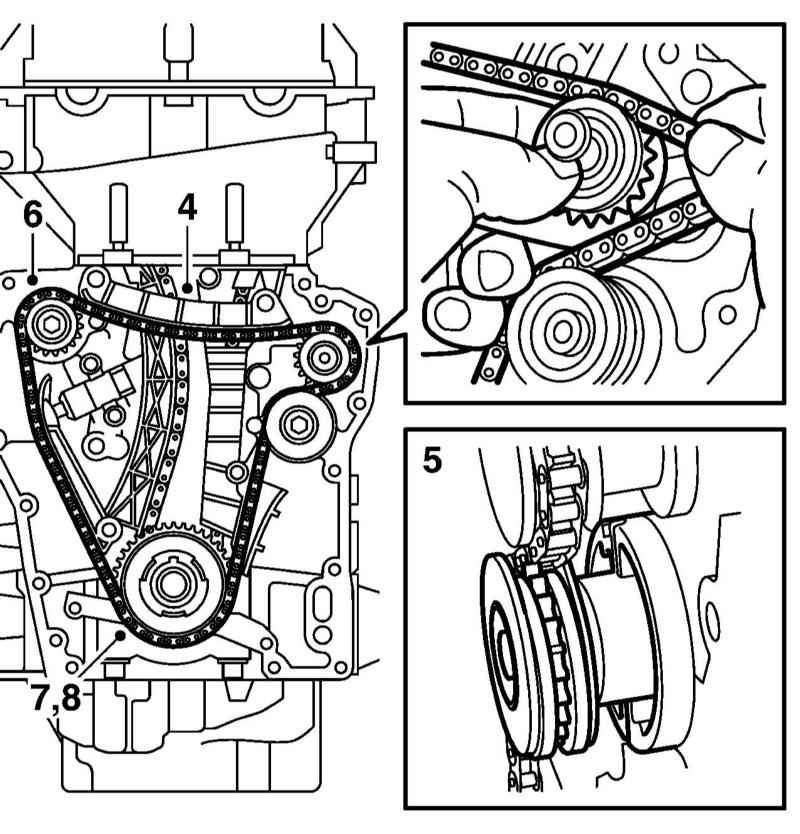 6
4
7,8
5