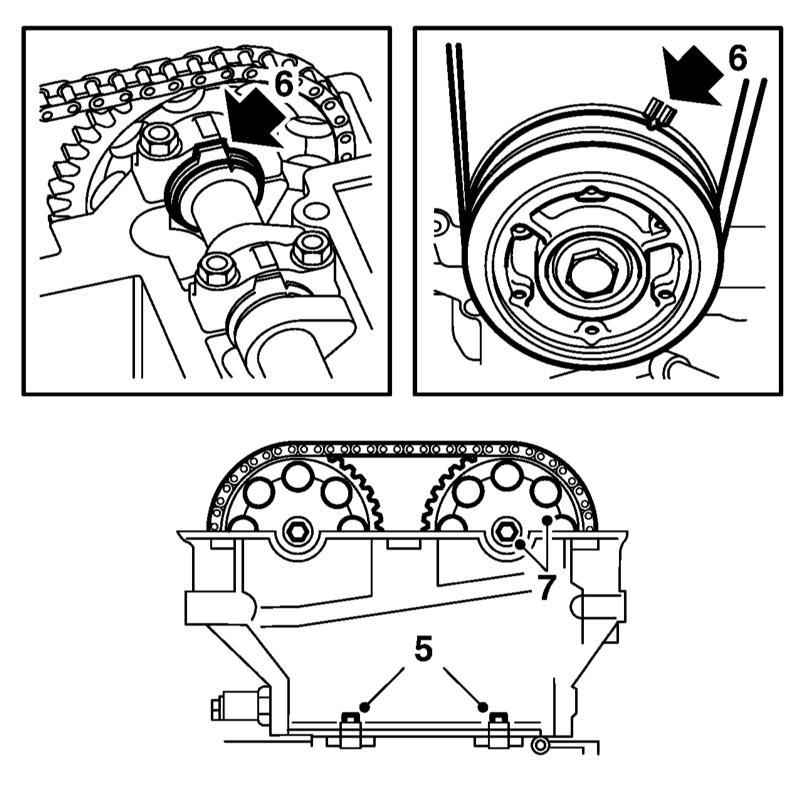 6

6

7

5