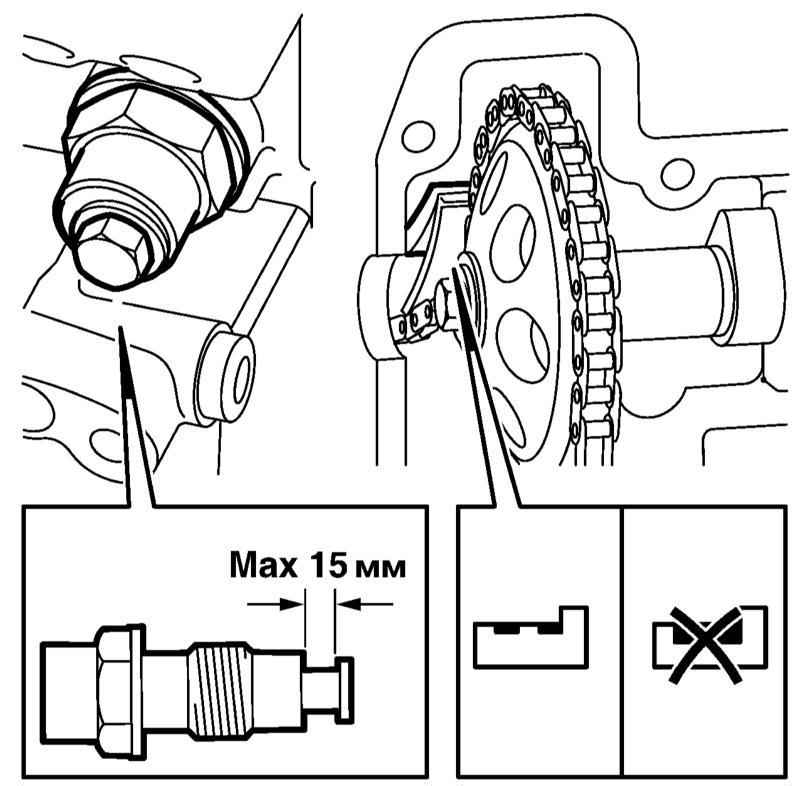 Max 15 мм