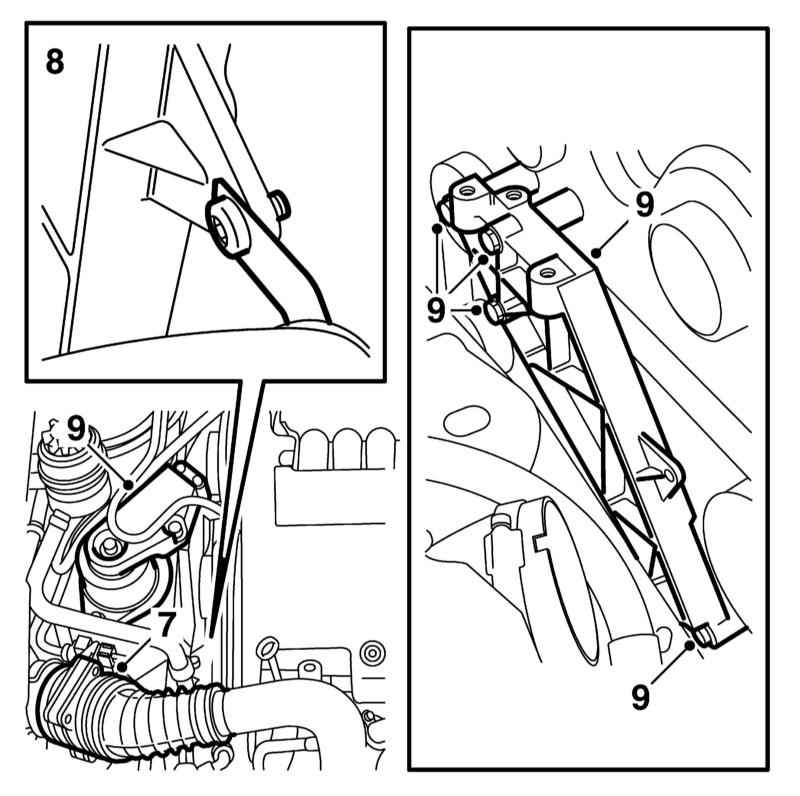 8

9

7

9

9

9