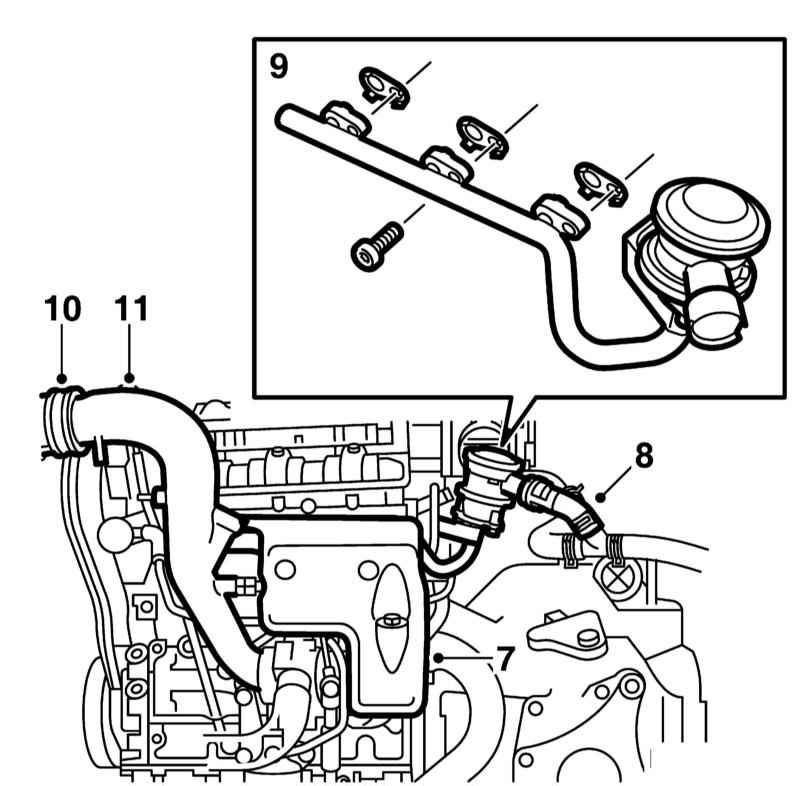 9
10
11
8
7