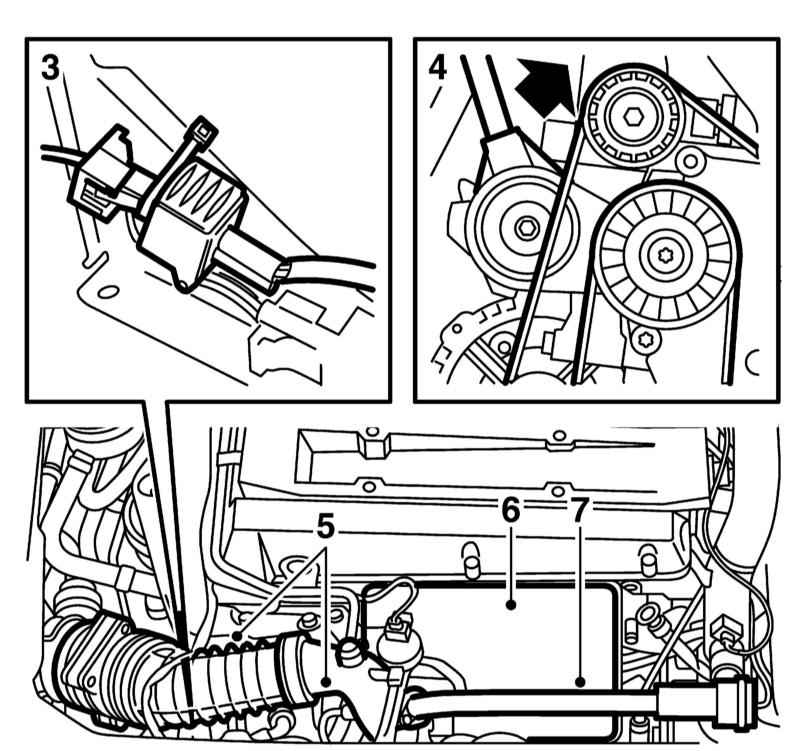 3
4
5
6
7