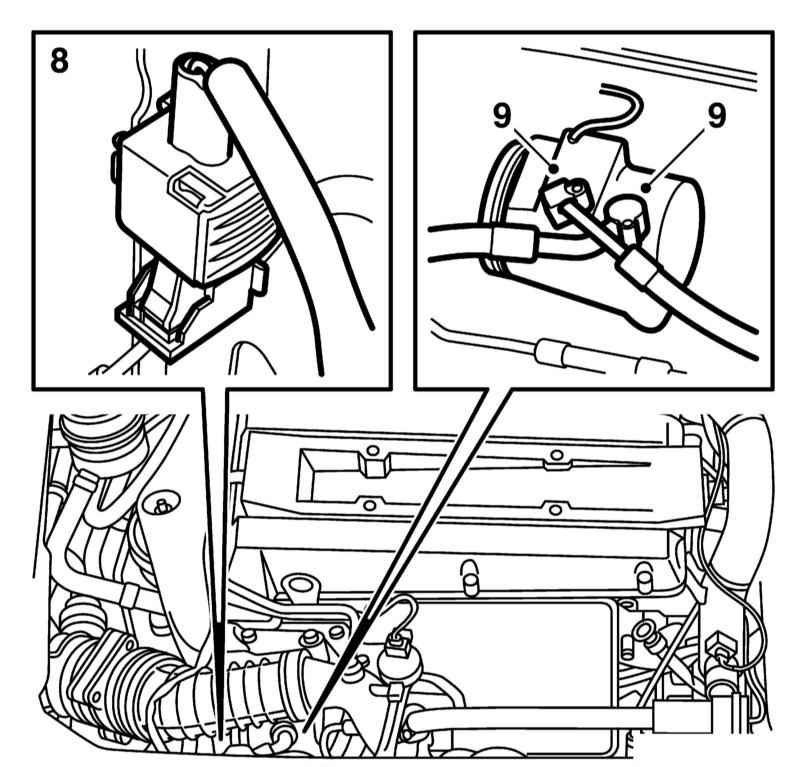 8

9

9