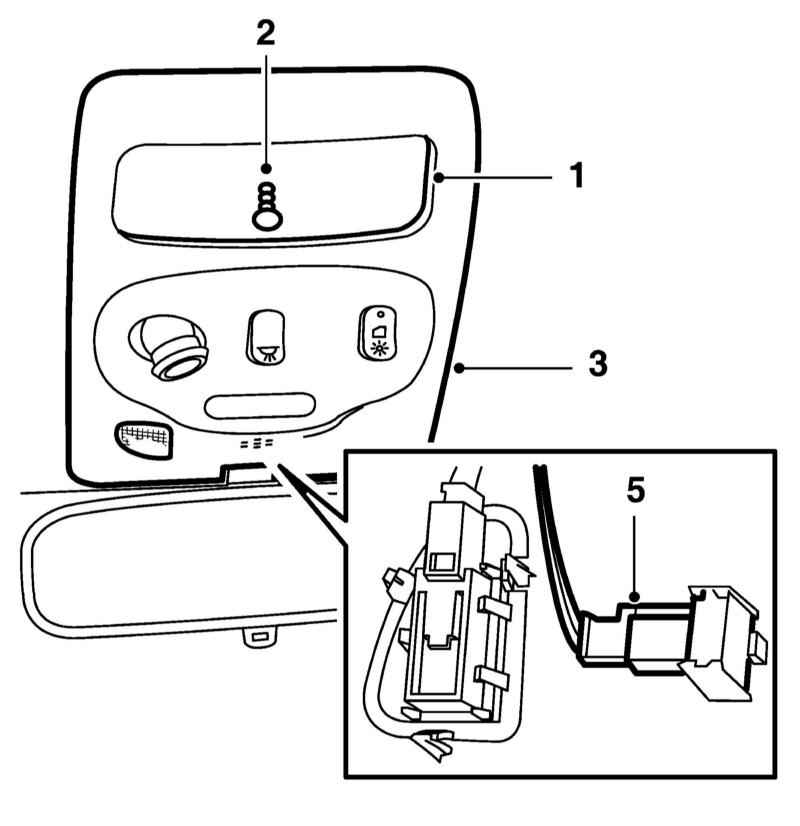 2
1
3
5