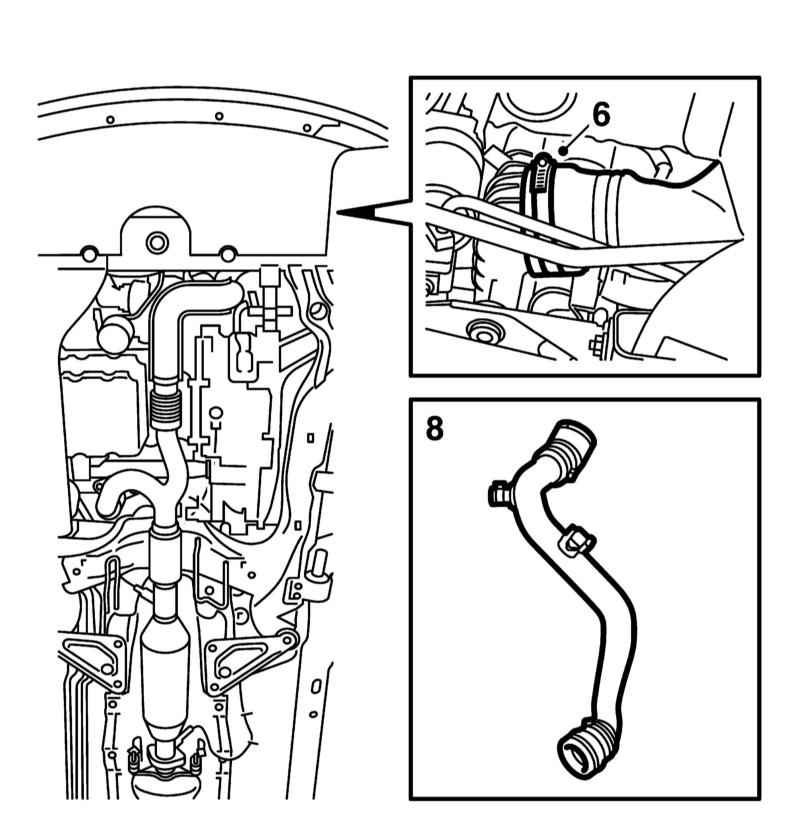 6

8