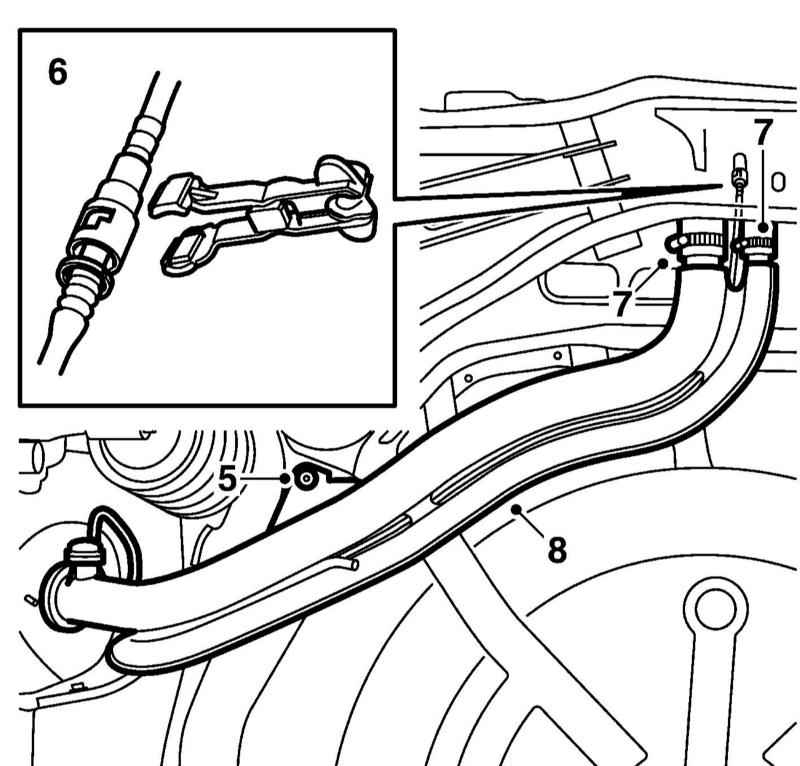 6
7
7
5
8