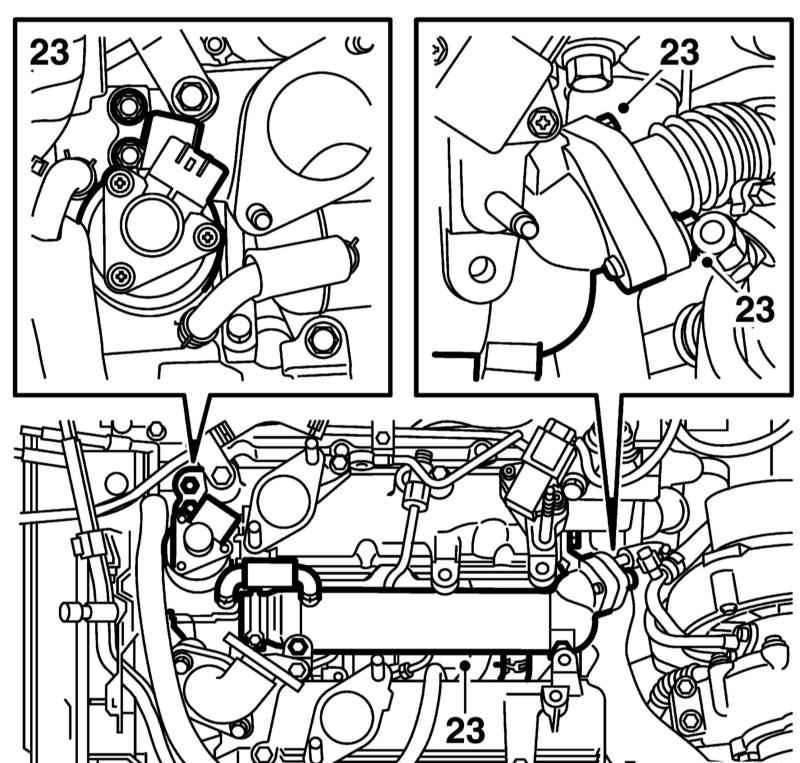 23

23

23

23