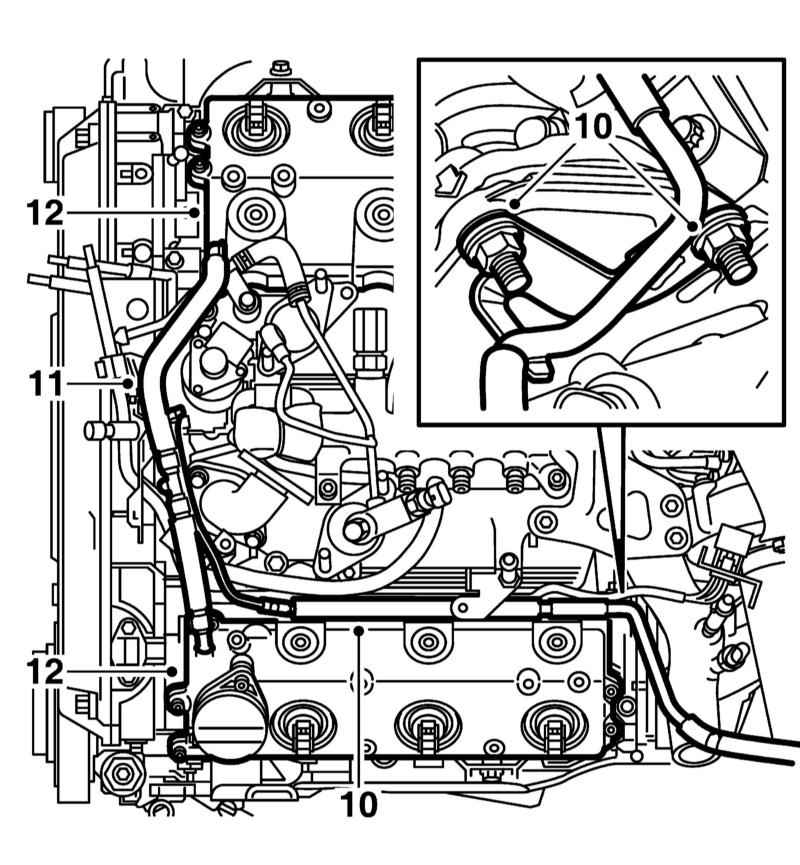 10
12
11
12
10