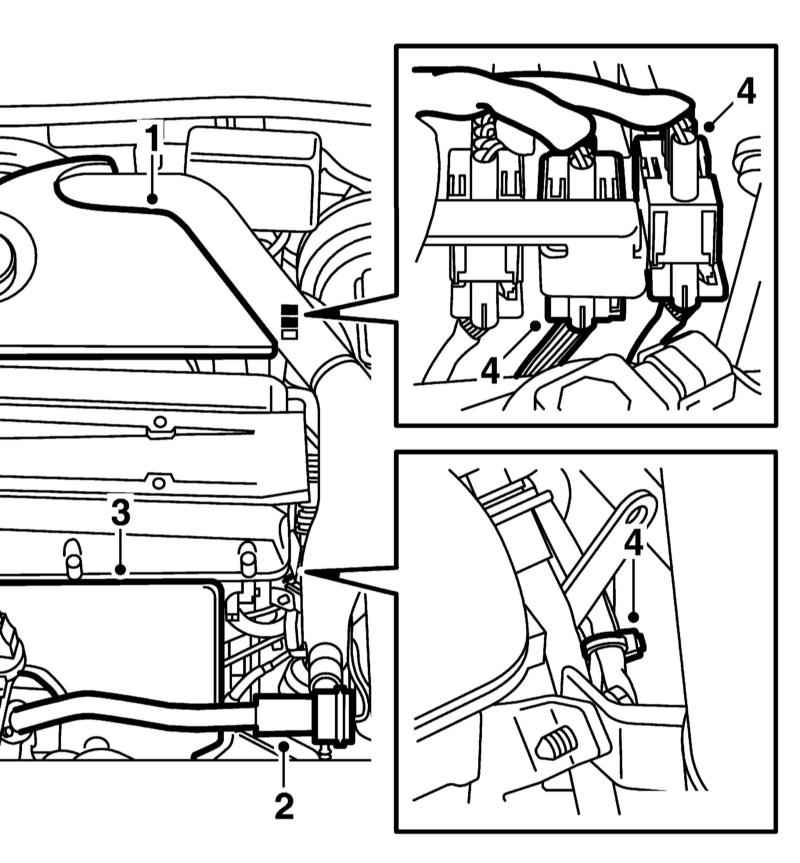 1
4
4
3
4
2