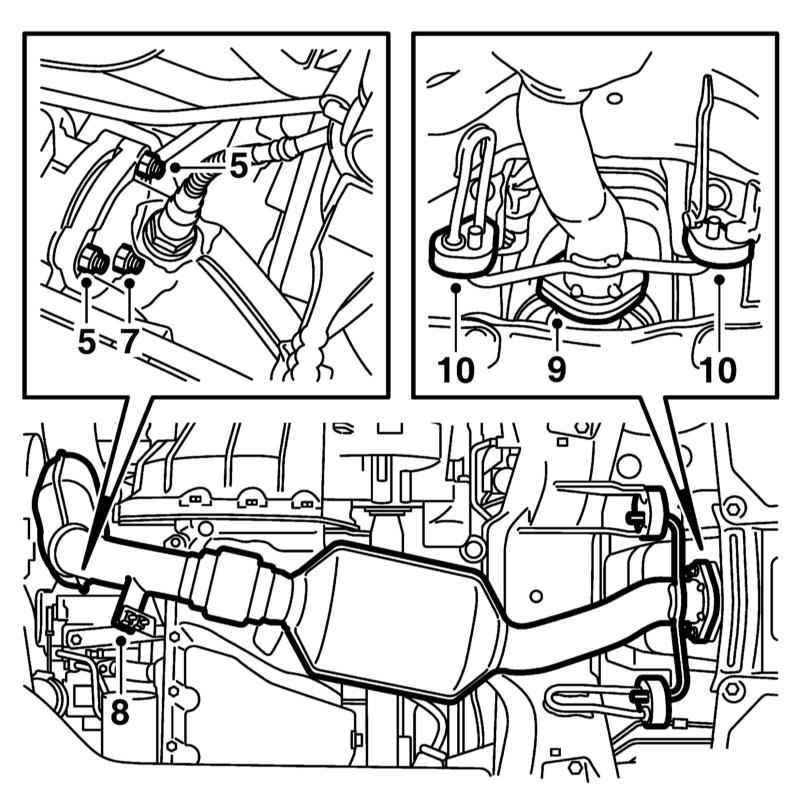 5
5
7
10
9
10
8