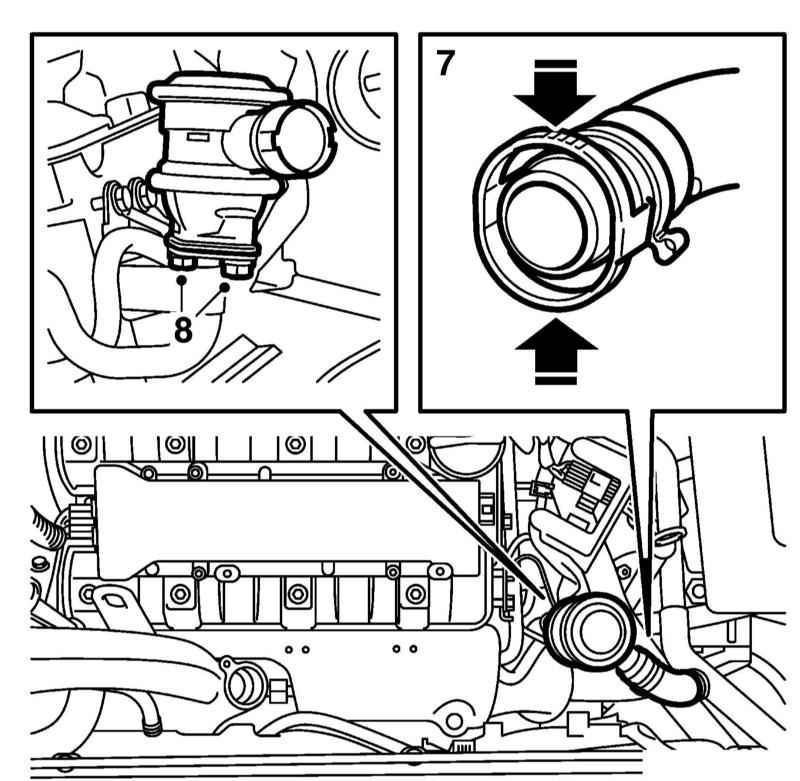 8

7