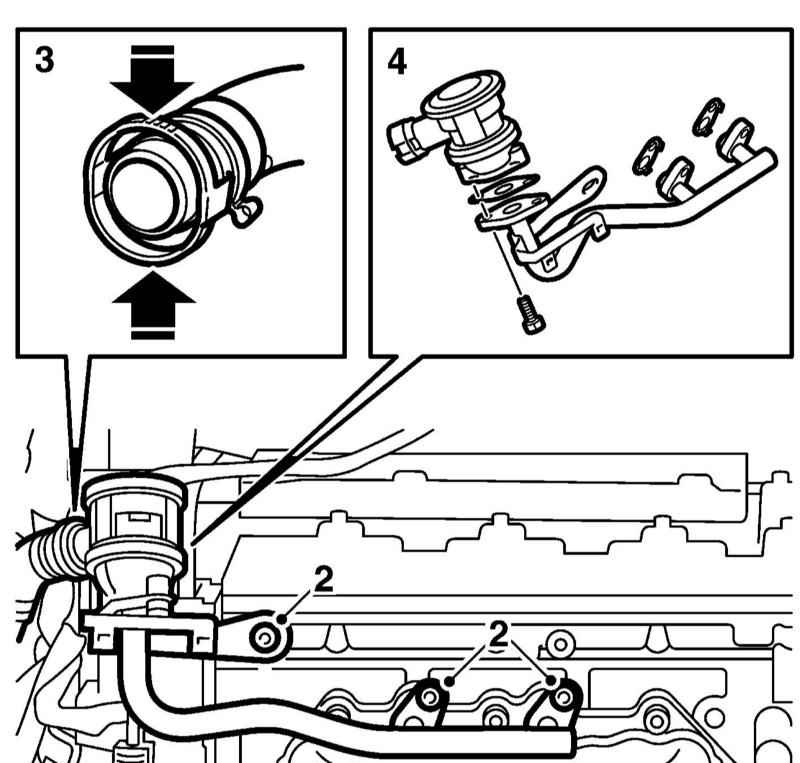 3

4

2

2