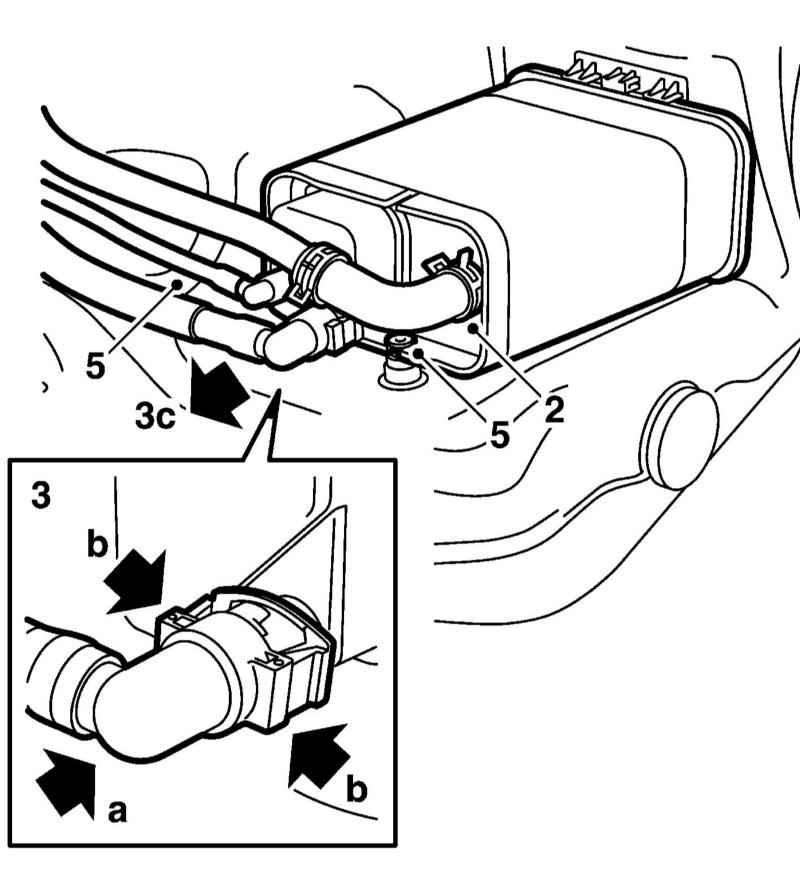 5
3c
5
2
3
b
b
a