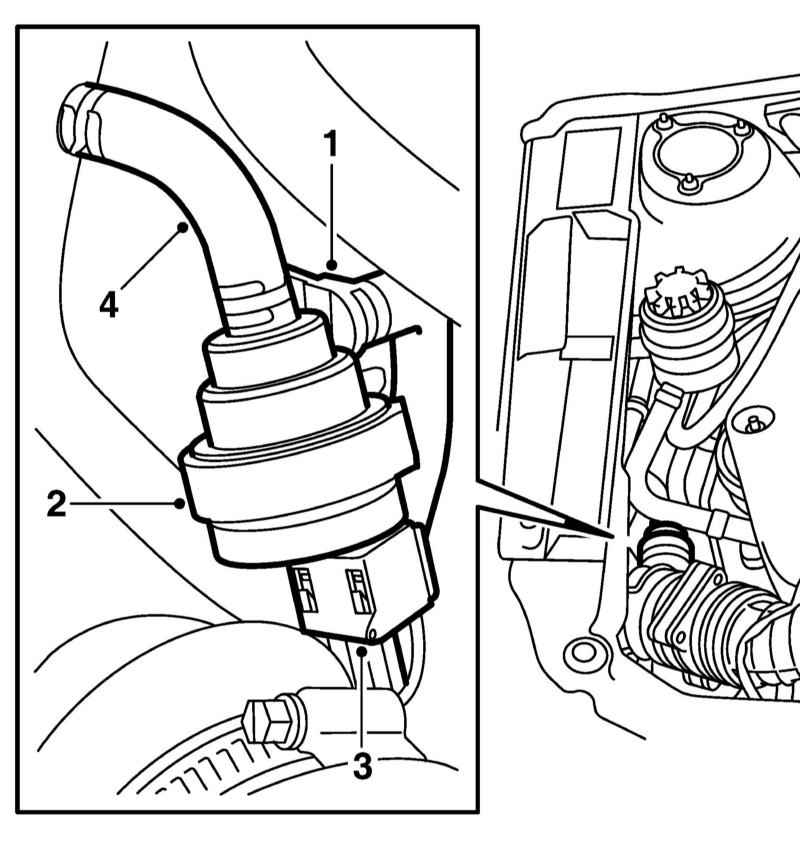 1
4
2
3