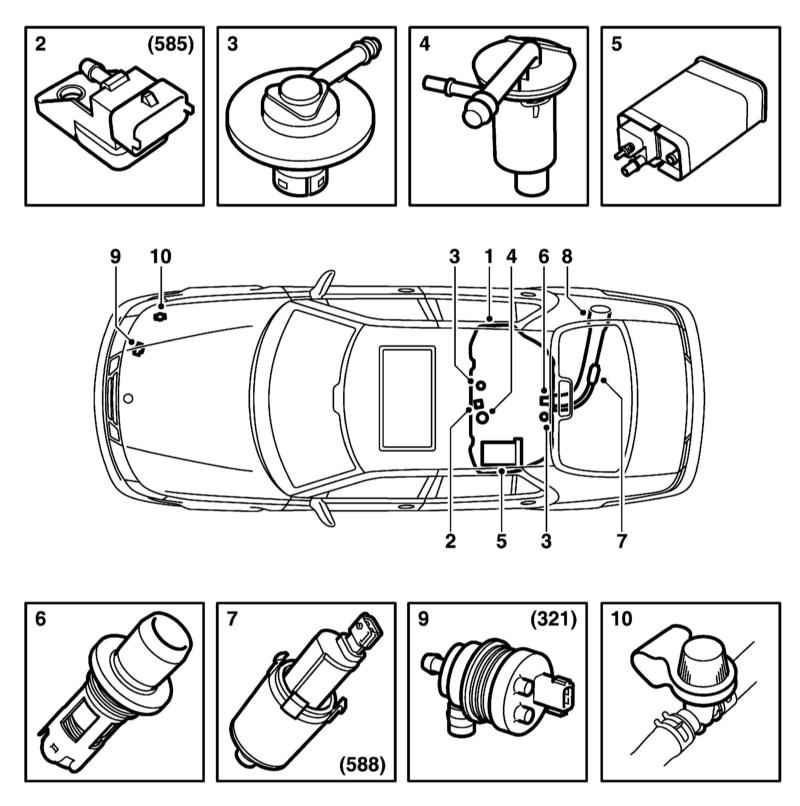 2 (585)

3

4

5

9 10

3 1 4

6 8

2 5

3 7

6

7 (588)

9 (321)

10