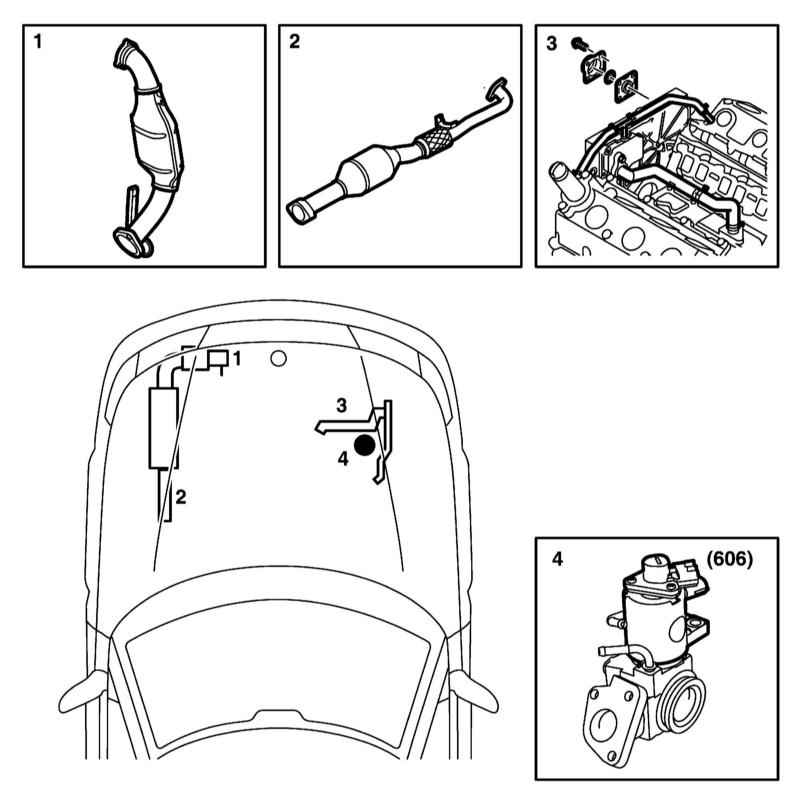 1

2

3

1

3

4

2

4 (606)