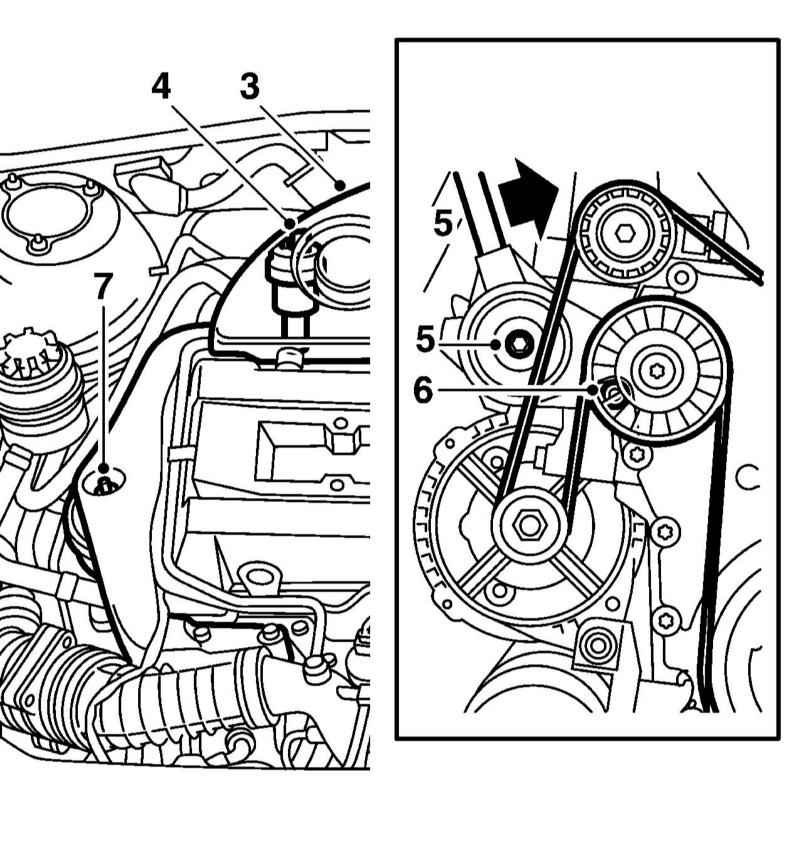 4
3
7
5
5
6