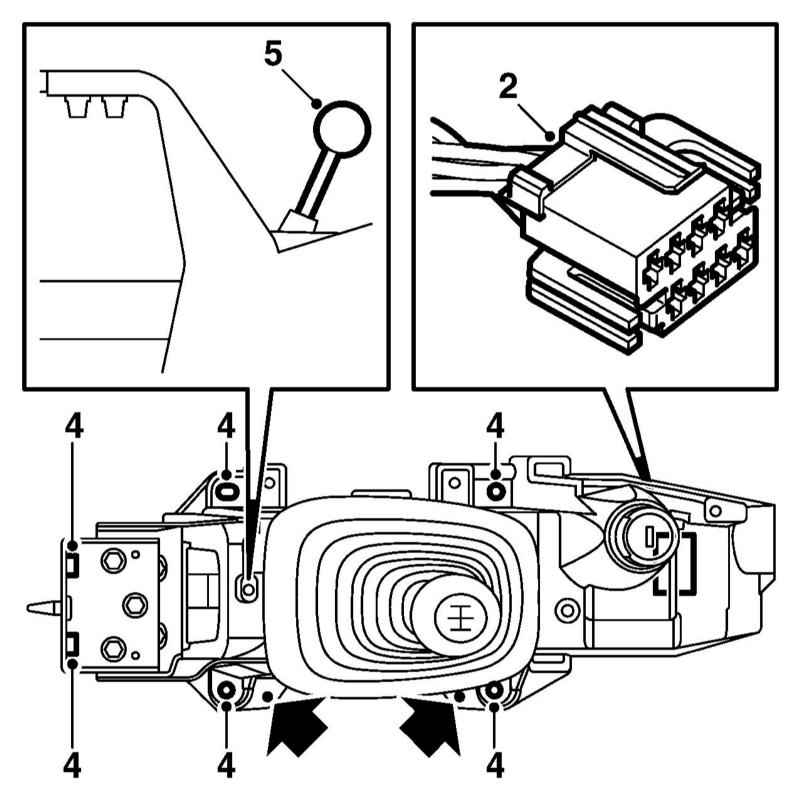 5
2
4
4
4
4
4
4