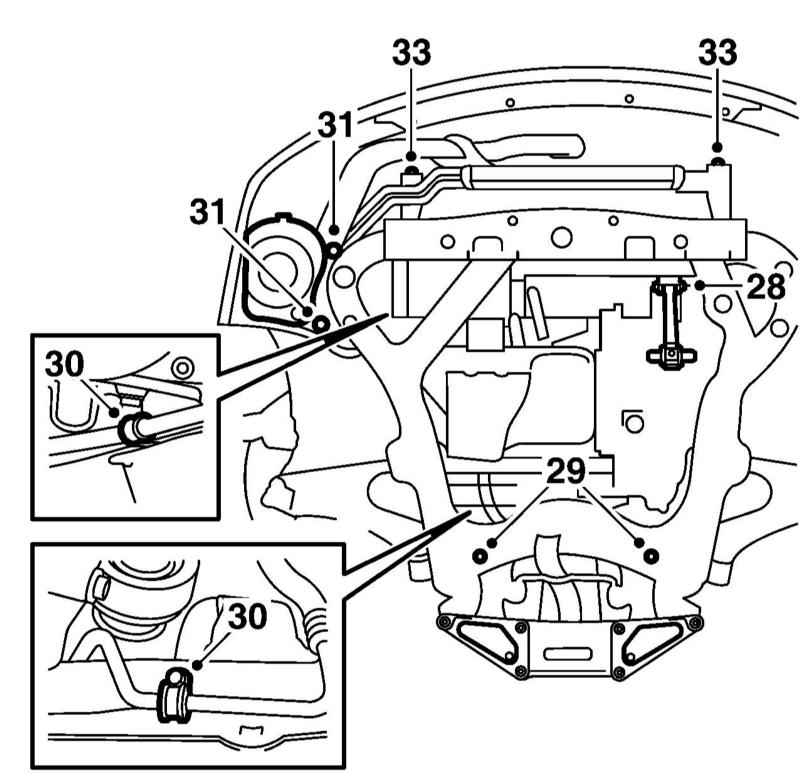 33
33
31
31
28
30
29
30