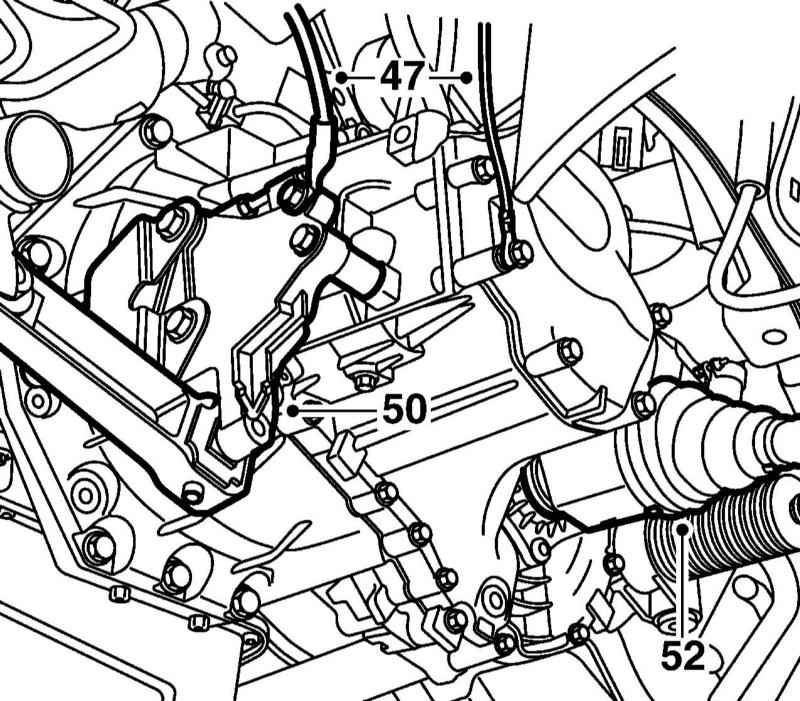 47

50

52