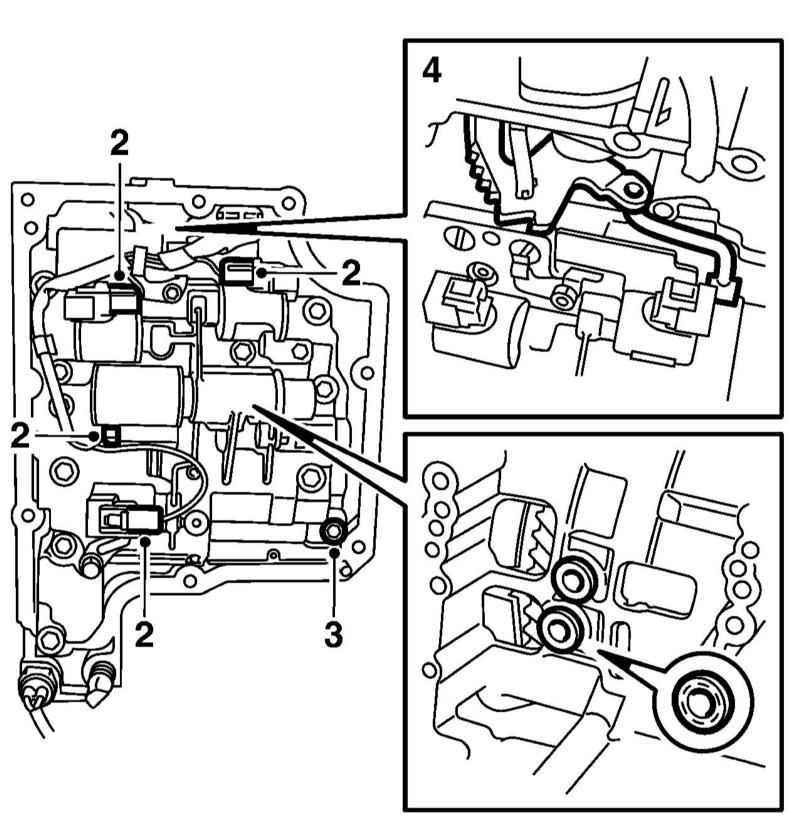 4
2
2
2
2
3