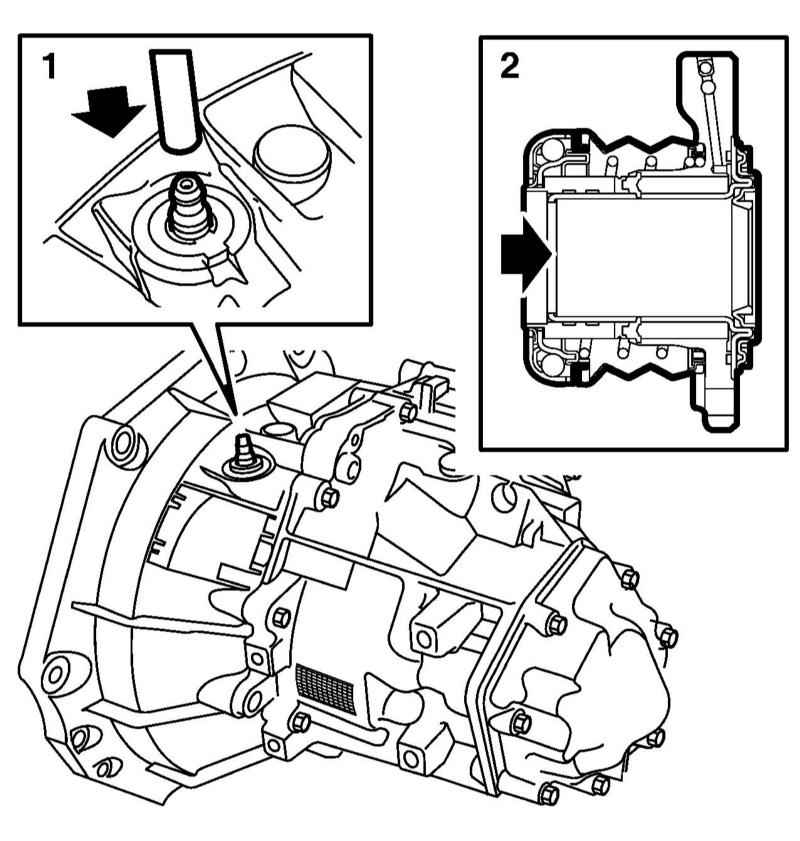 1

2