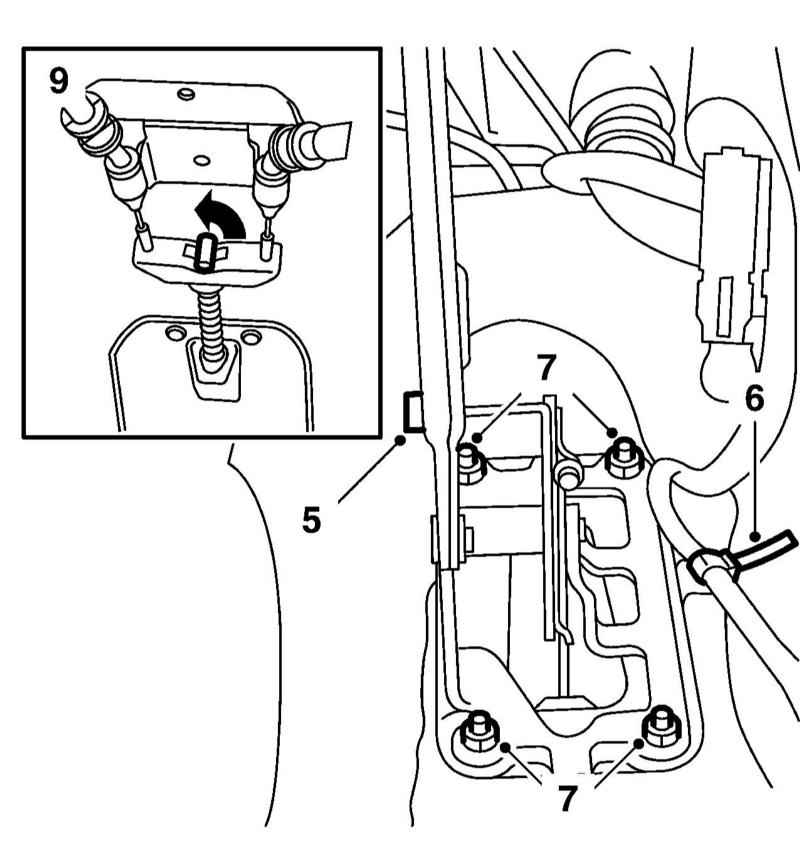 9
7
6
5
7