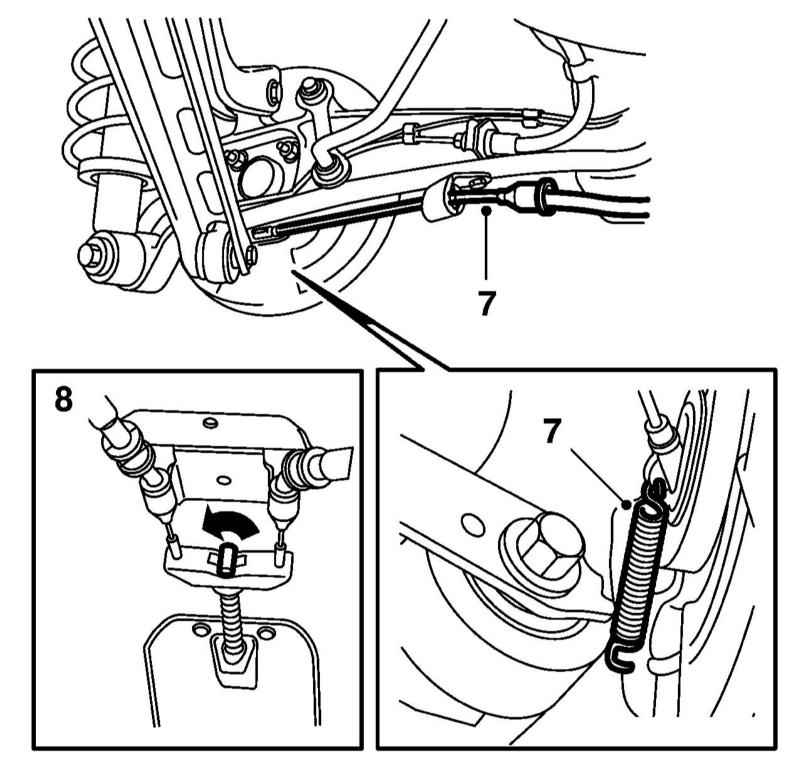 7

8

7